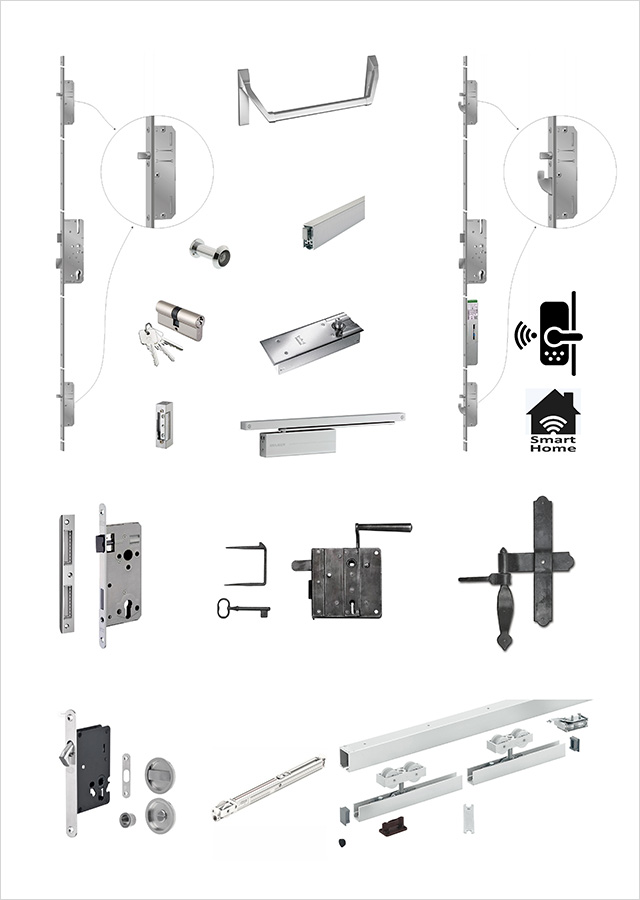 Smart Home